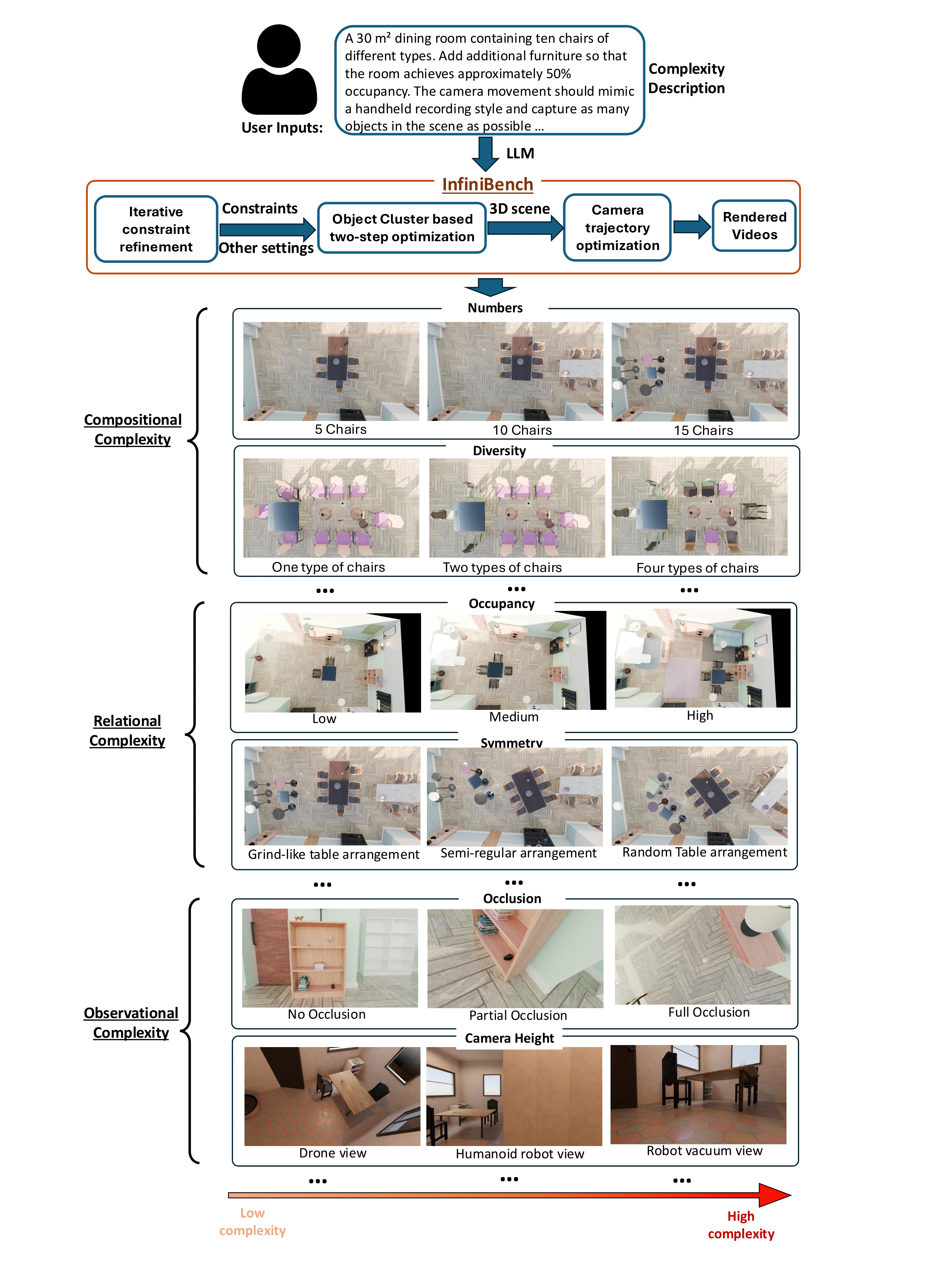 User Inputs:

A 30 m² dining room containing ten chairs of different types. Add additional furniture so that the room achieves approximately 50% occupancy. The camera movement should mimic a handheld recording style and capture as many objects in the scene as possible ...

Complexity Description

LLM

InfiniBench

Iterative constraint refinement

Constraints

Other settings

Object Cluster based two-step optimization

3D scene

Camera trajectory optimization

Rendered Videos

Compositional Complexity

Numbers

5 Chairs

10 Chairs

15 Chairs

Diversity

One type of chairs

Two types of chairs

Four types of chairs

...

...

...

Relational Complexity

Occupancy

Low

Medium

High

Symmetry

Grind-like table arrangement

Semi-regular arrangement

Random Table arrangement

...

...

...

Observational Complexity

Occlusion

No Occlusion

Partial Occlusion

Full Occlusion

Camera Height

Drone view

Humanoid robot view

Robot vacuum view

...

...

...

Low complexity

High complexity